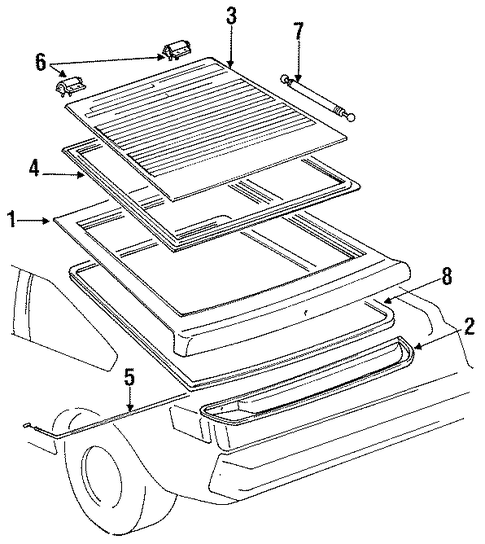 3
7
6
4
1
8
2
5