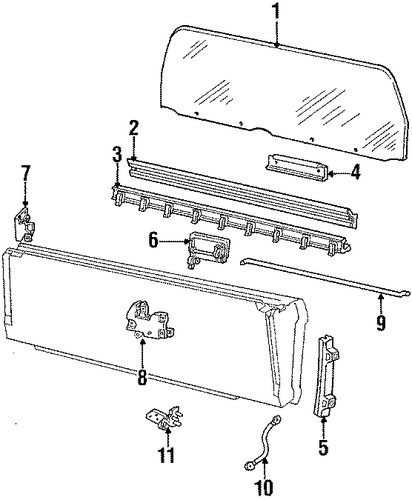 1
2
3
4
7
6
9
8
5
11
10