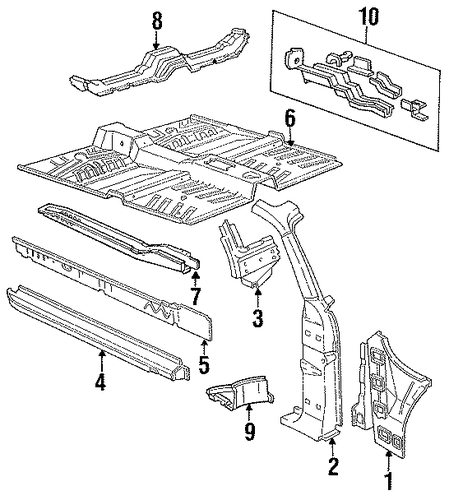 8
10
6
7
3
5
4
9
2
1