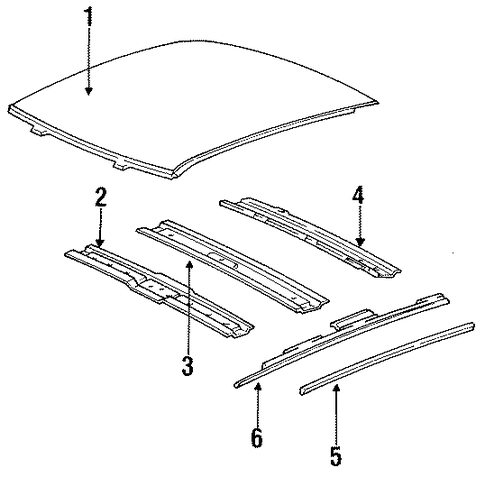 1
2
4
3
6
5