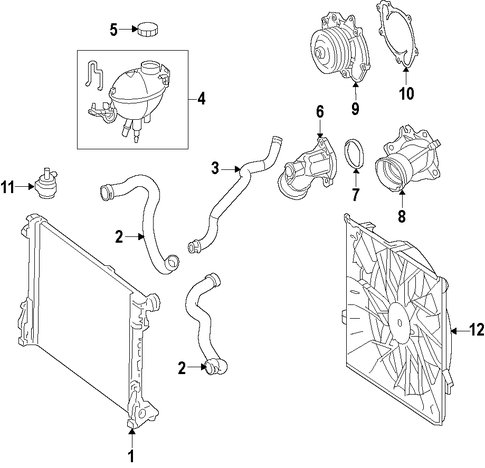 5
4
9
10
6
3
7
8
11
2
2
12
1