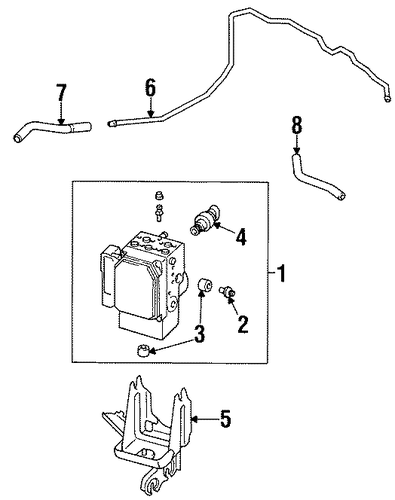 7
6
8
4
1
2
3
5