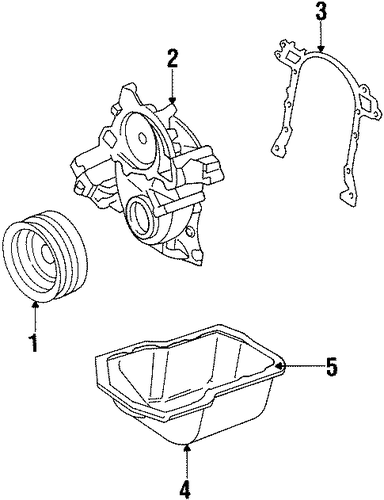 3
2
1
5
4