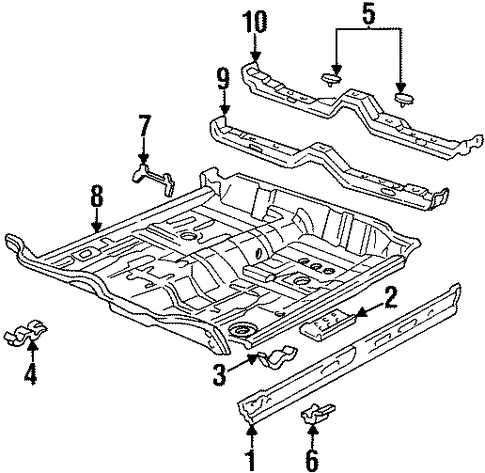 10
5
9
7
8
2
4
3
1
6