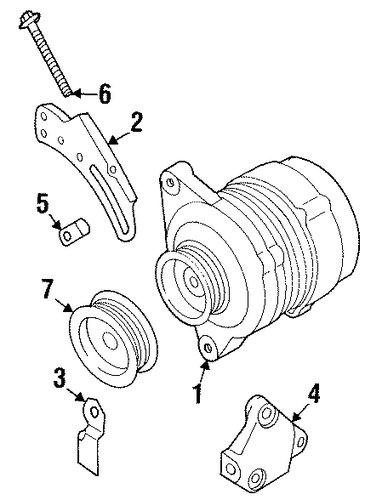 6
2
5
7
3
1
4