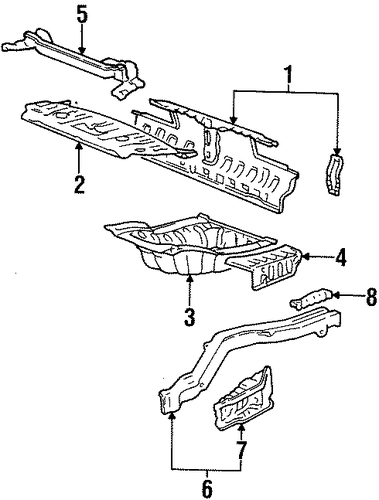 5
1
2
4
3
8
7
6