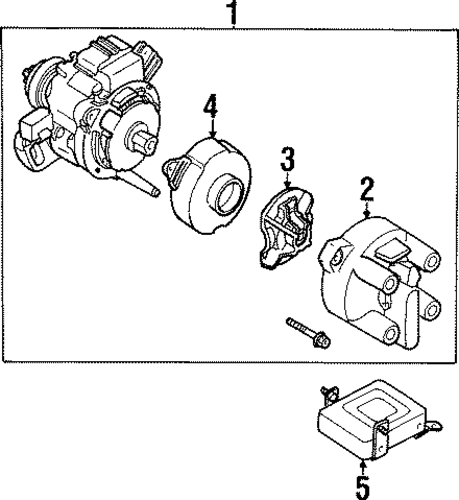 1
4
3
2
5