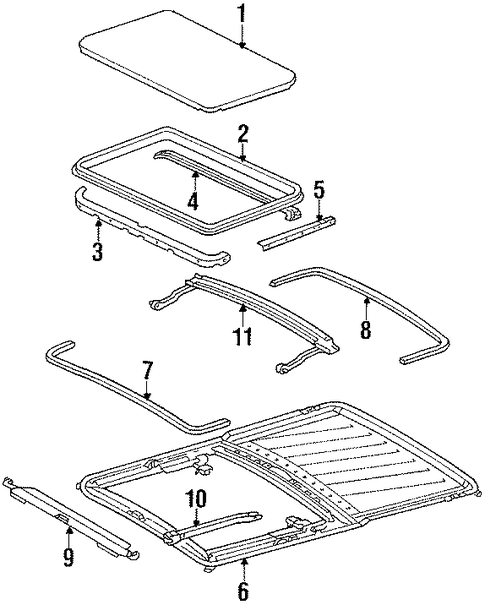 1
2
4
5
3
11
8
7
10
9
6