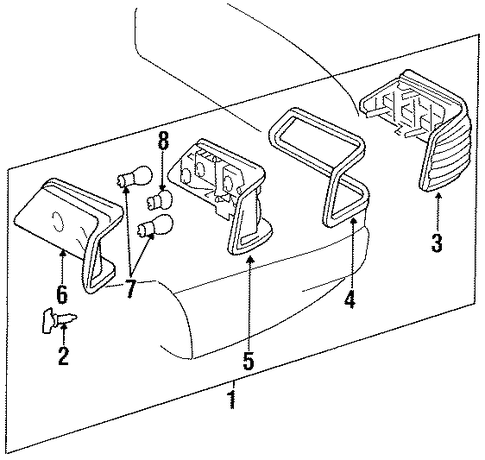 8
3
6
7
4
2
5
1