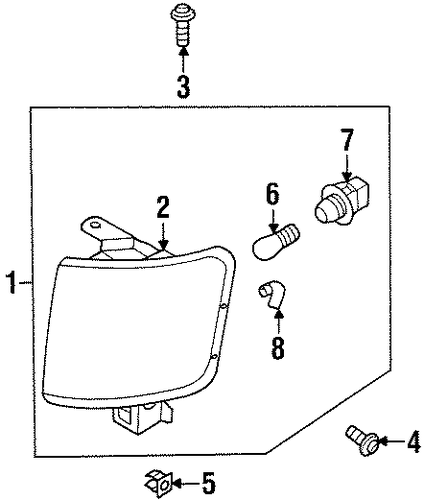 3
7
6
2
1
8
4
5