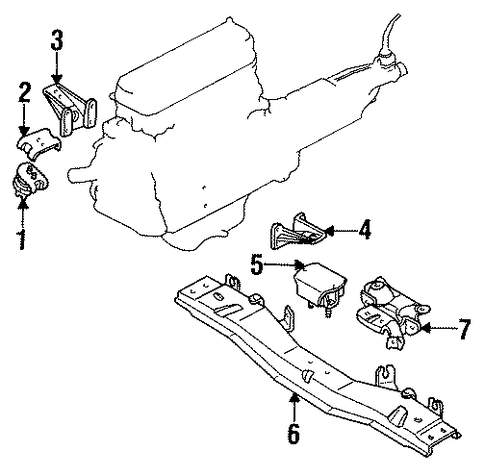 3
2
1
4
5
7
6