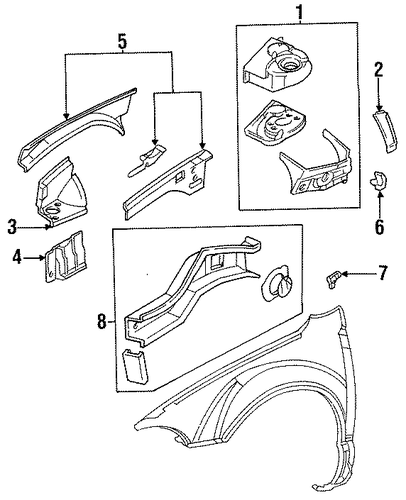 5
1
2
3
6
4
7
8