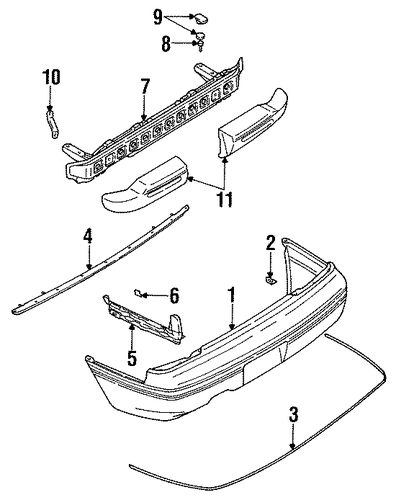 9
8
10
7
11
4
2
6
1
5
3