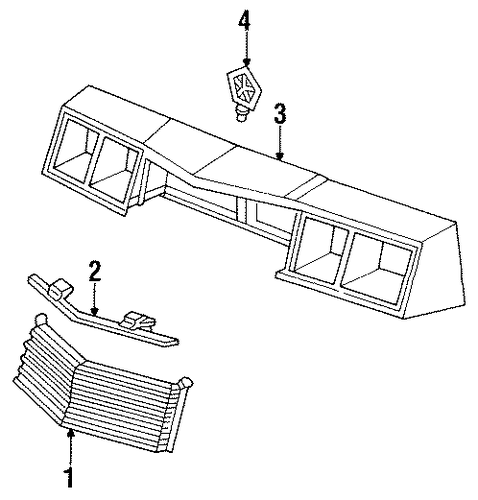 4
3
2
1