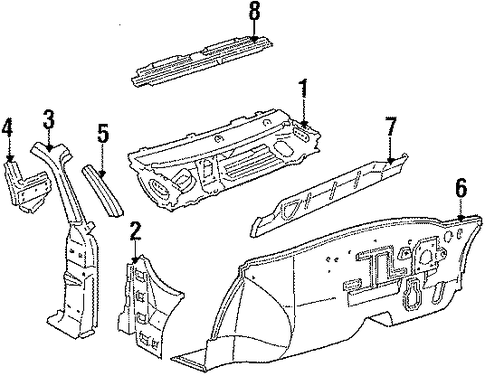 8
1
4
3
5
7
6
2