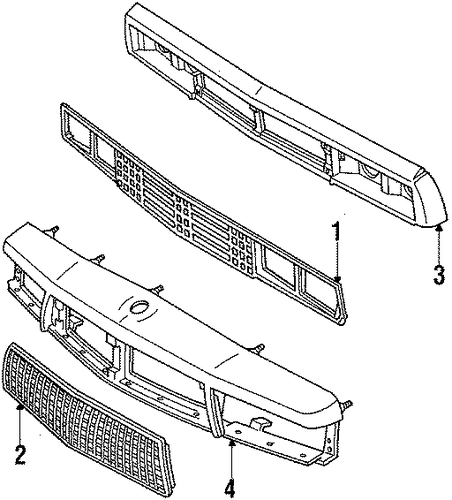 1
3
2
4