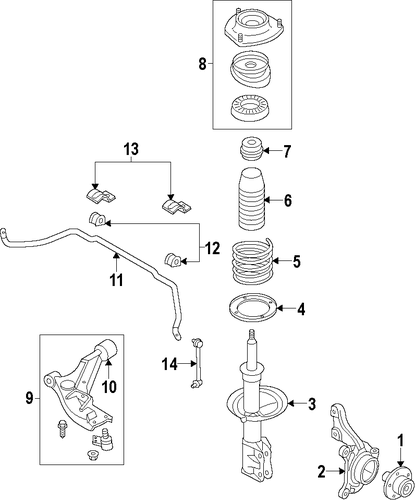 8
13
7
6
12
5
11
4
14
10
9
3
1
2