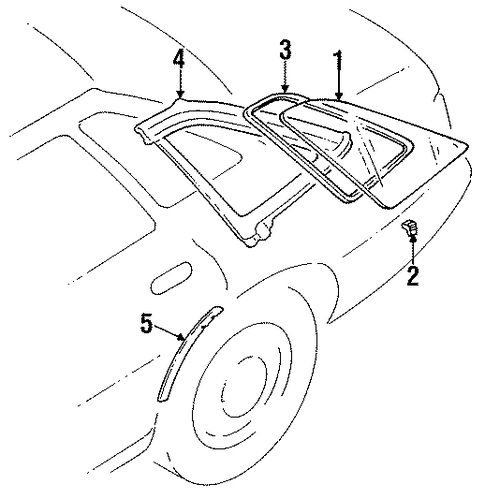 4
3
1
2
5