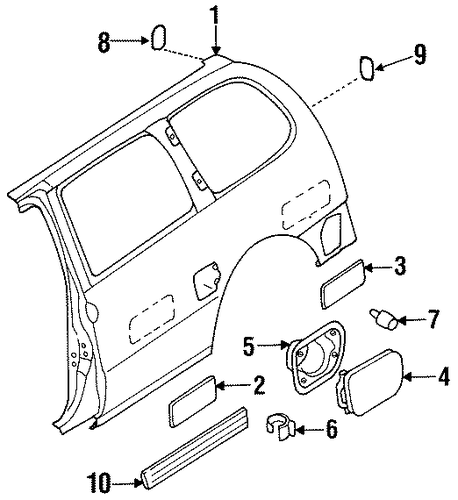 1
8
9
3
7
5
4
2
6
10