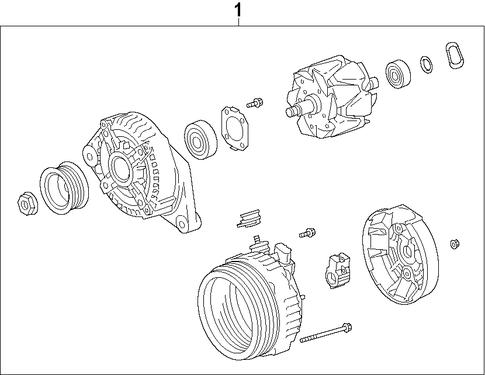 1