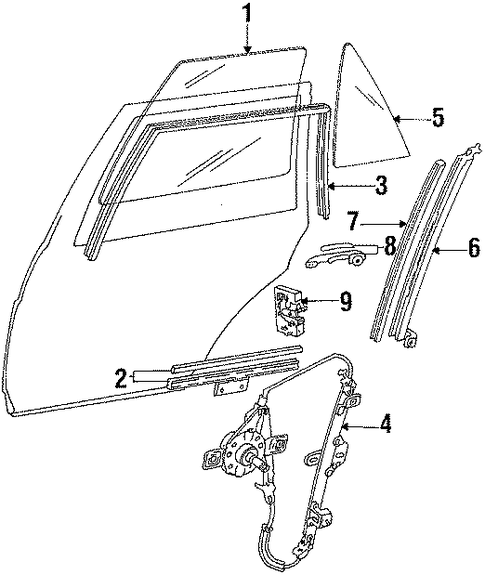 1
5
3
7
8
6
9
2
4