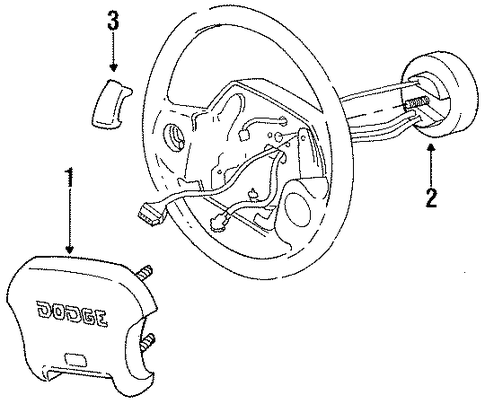 3

2

1

DODGE