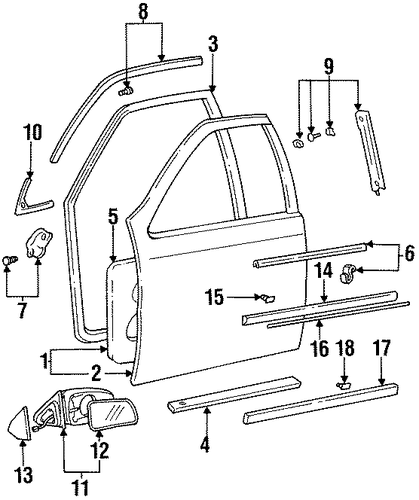 8
3
9
10
5
6
14
15
7
16
18
17
1
2
4
12
13
11