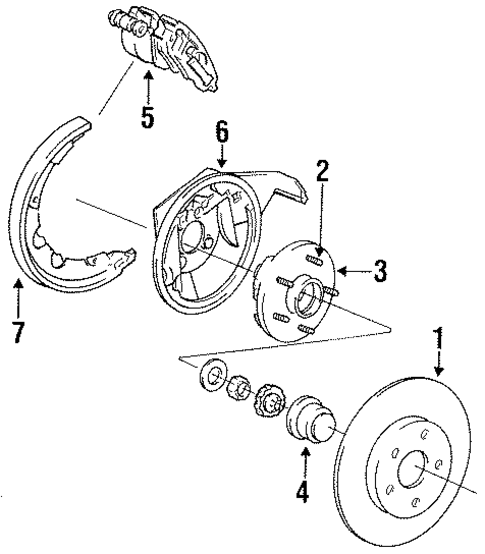 5
6
2
3
7
1
4