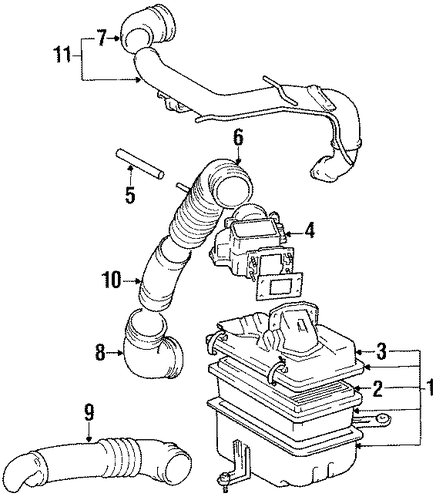 11
7
6
5
4
10
8
3
2
1
9