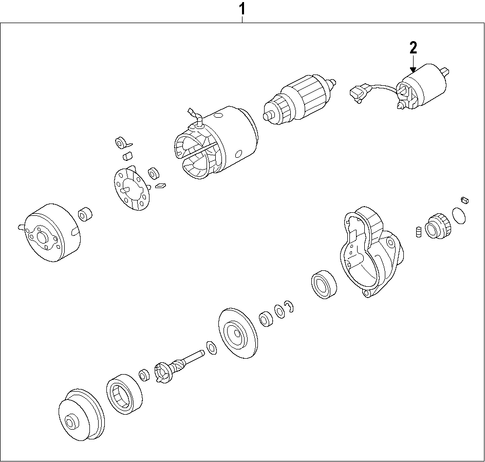 1
2