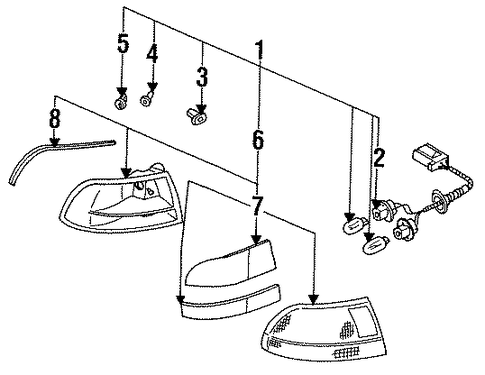 5
4
3
1
8
6
2
7