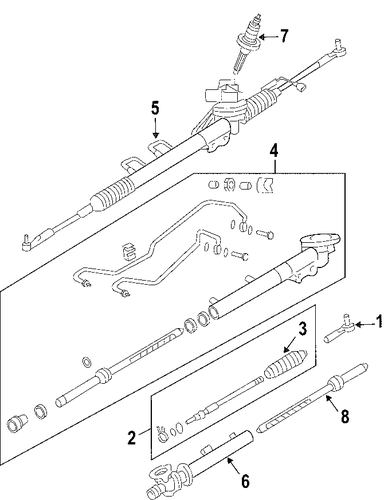 7
5
4
1
3
8
2
6