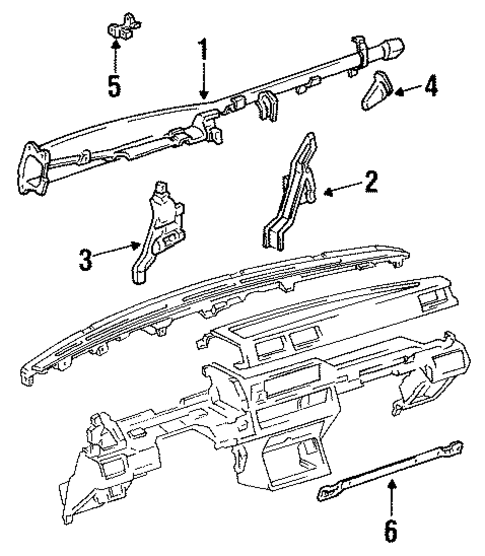 5
1
4
2
3
6