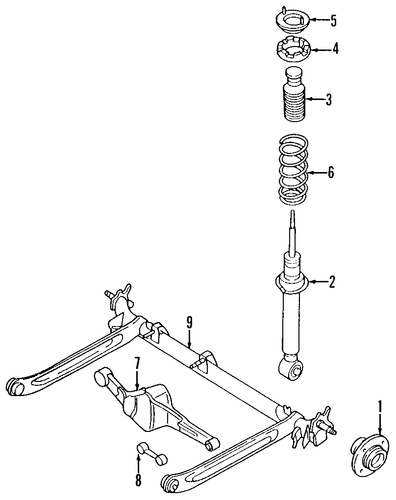 5
4
3
6
2
9
7
1
8