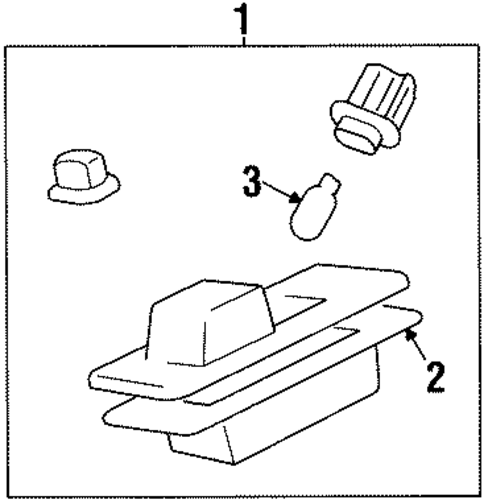 1
3
2