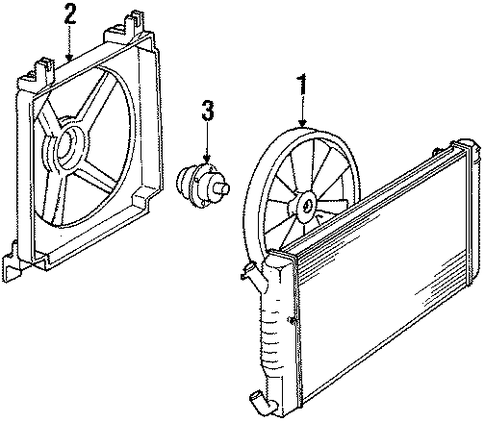 2
3
1