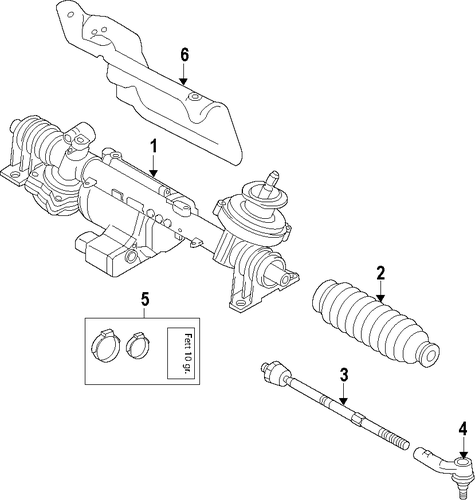 6
1
2
5
Fett 10 gr.
3
4