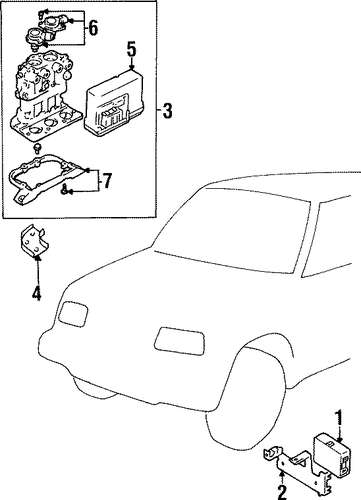 6
5
3
7
4
1
2