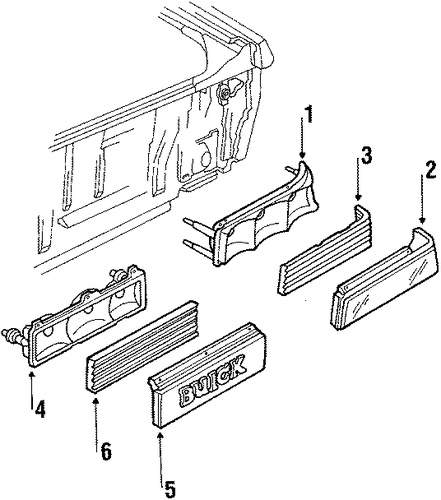 1
3
2
4
6
BUICK
5