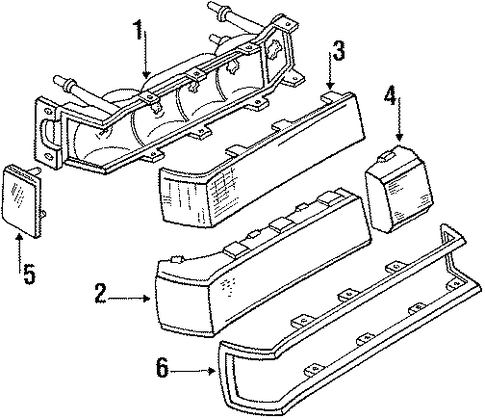 1
3
4
5
2
6