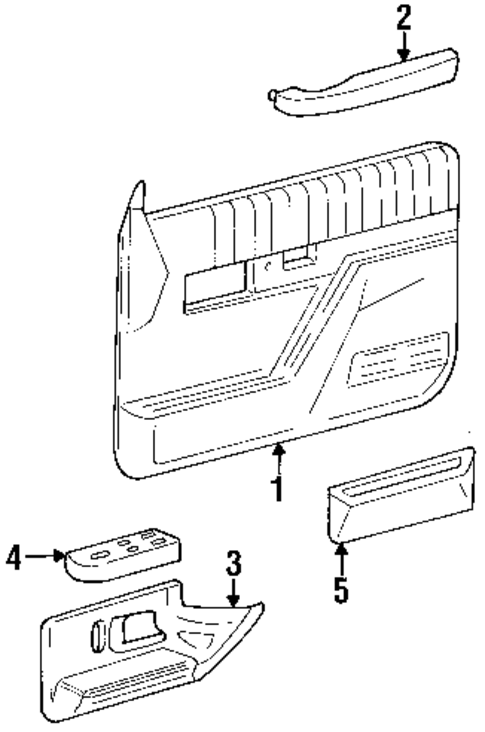 2
1
4
3
5