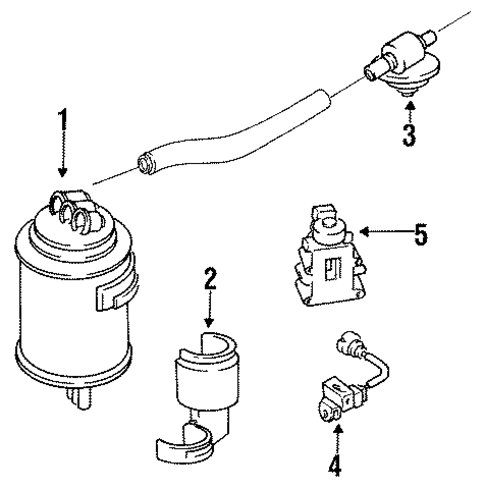 1
3
5
2
4