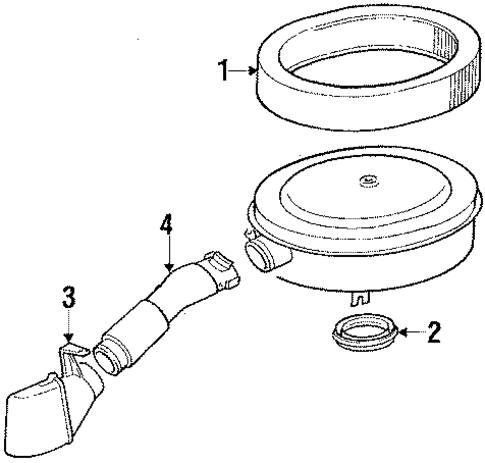 1
4
3
2