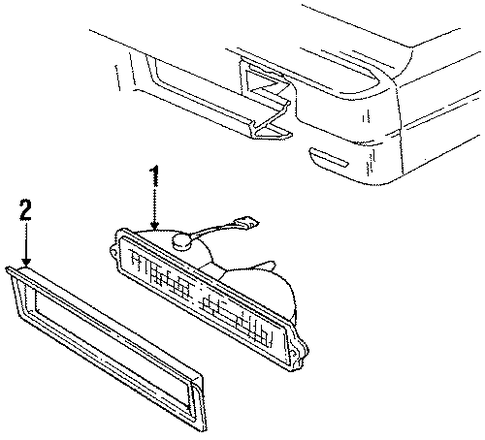 1

2