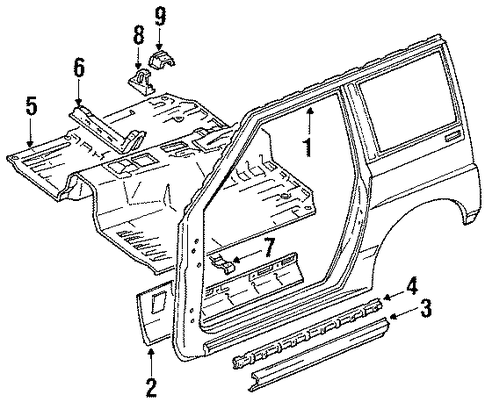 9
8
6
5
1
7
4
3
2