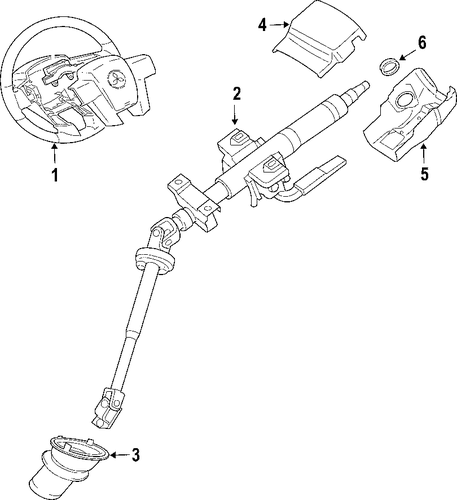 4
6
2
1
5
3