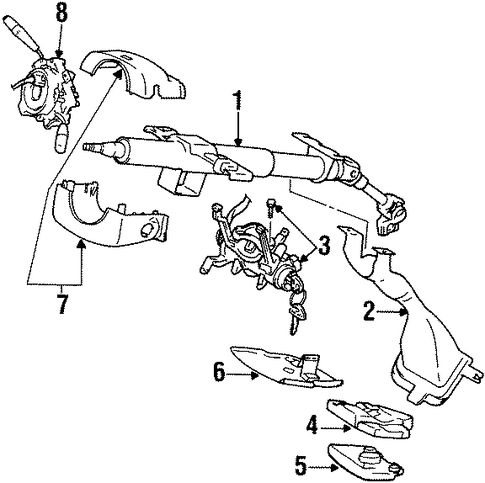 8
1
3
7
2
6
4
5