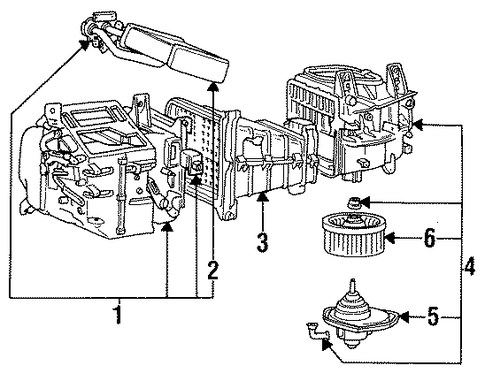 2
3
6
4
1
5