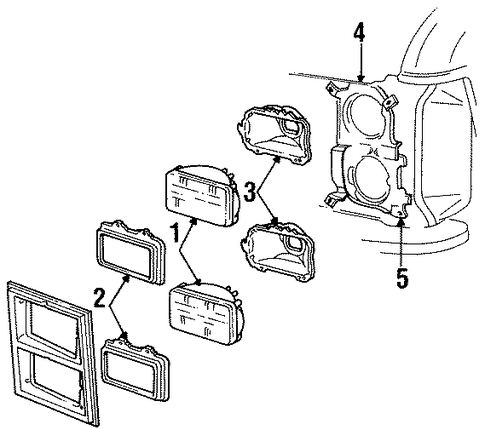 4
3
1
2
5