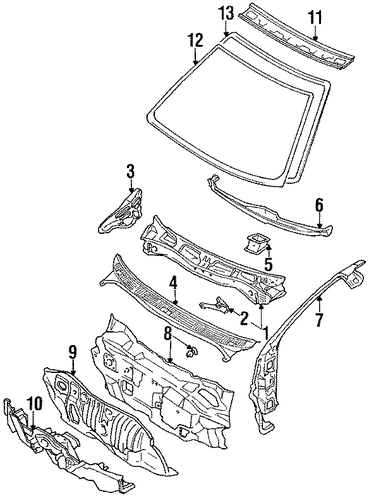 13
11
12
3
6
5
4
2
1
7
8
9
10